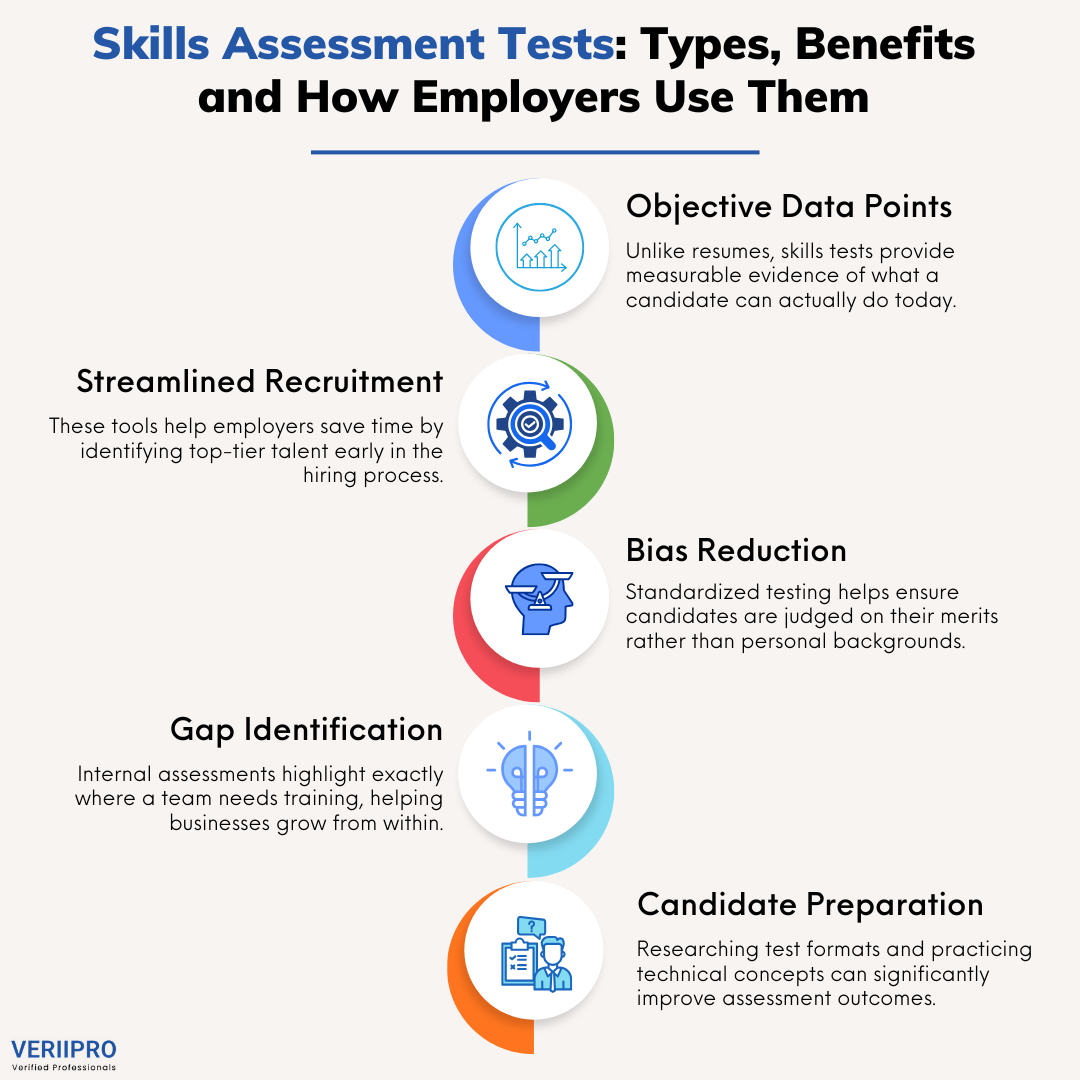 Skills Assessment Tests: Types, Benefits and How Employers Use Them

Objective Data Points

Unlike resumes, skills tests provide measurable evidence of what a candidate can actually do today.

Streamlined Recruitment

These tools help employers save time by identifying top-tier talent early in the hiring process.

Bias Reduction

Standardized testing helps ensure candidates are judged on their merits rather than personal backgrounds.

Gap Identification

Internal assessments highlight exactly where a team needs training, helping businesses grow from within.

Candidate Preparation

Researching test formats and practicing technical concepts can significantly improve assessment outcomes.

VERIIPRO
Verified Professionals