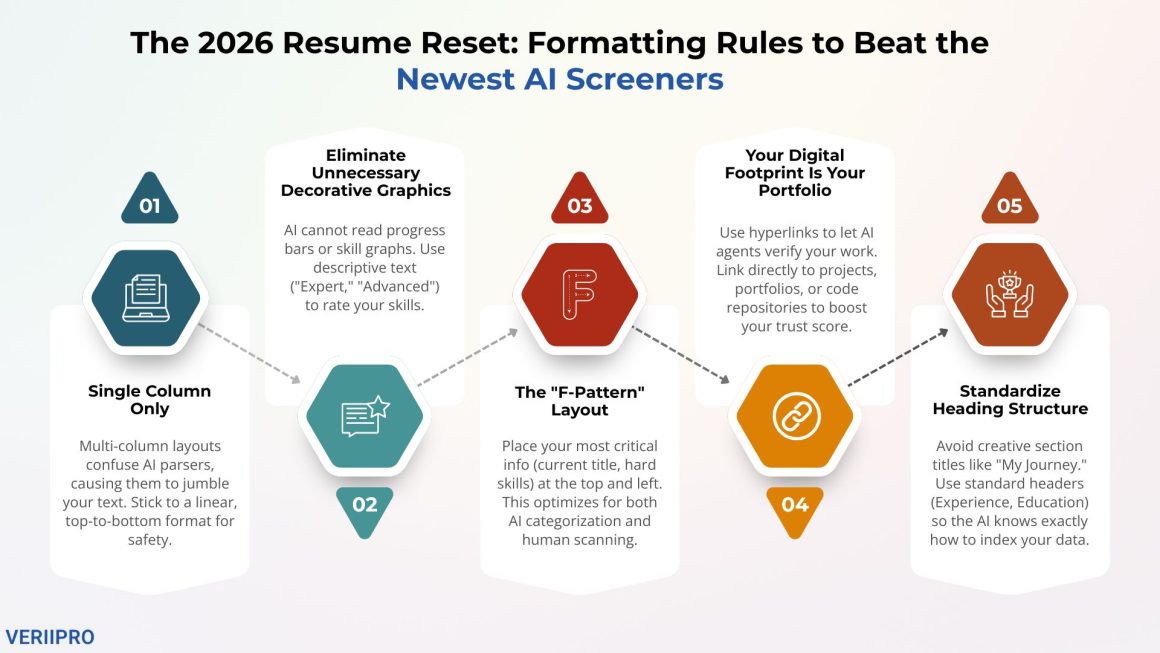 The 2026 Resume Reset: Formatting Rules to Beat the Newest AI Screeners

01

Single Column Only

Multi-column layouts confuse AI parsers, causing them to jumble your text. Stick to a linear, top-to-bottom format for safety.

Eliminate Unnecessary Decorative Graphics

AI cannot read progress bars or skill graphs. Use descriptive text ("Expert," "Advanced") to rate your skills.

02

03

The "F-Pattern" Layout

Place your most critical info (current title, hard skills) at the top and left. This optimizes for both AI categorization and human scanning.

Your Digital Footprint Is Your Portfolio

Use hyperlinks to let AI agents verify your work. Link directly to projects, portfolios, or code repositories to boost your trust score.

04

05

Standardize Heading Structure

Avoid creative section titles like "My Journey." Use standard headers (Experience, Education) so the AI knows exactly how to index your data.

VERIIPRO