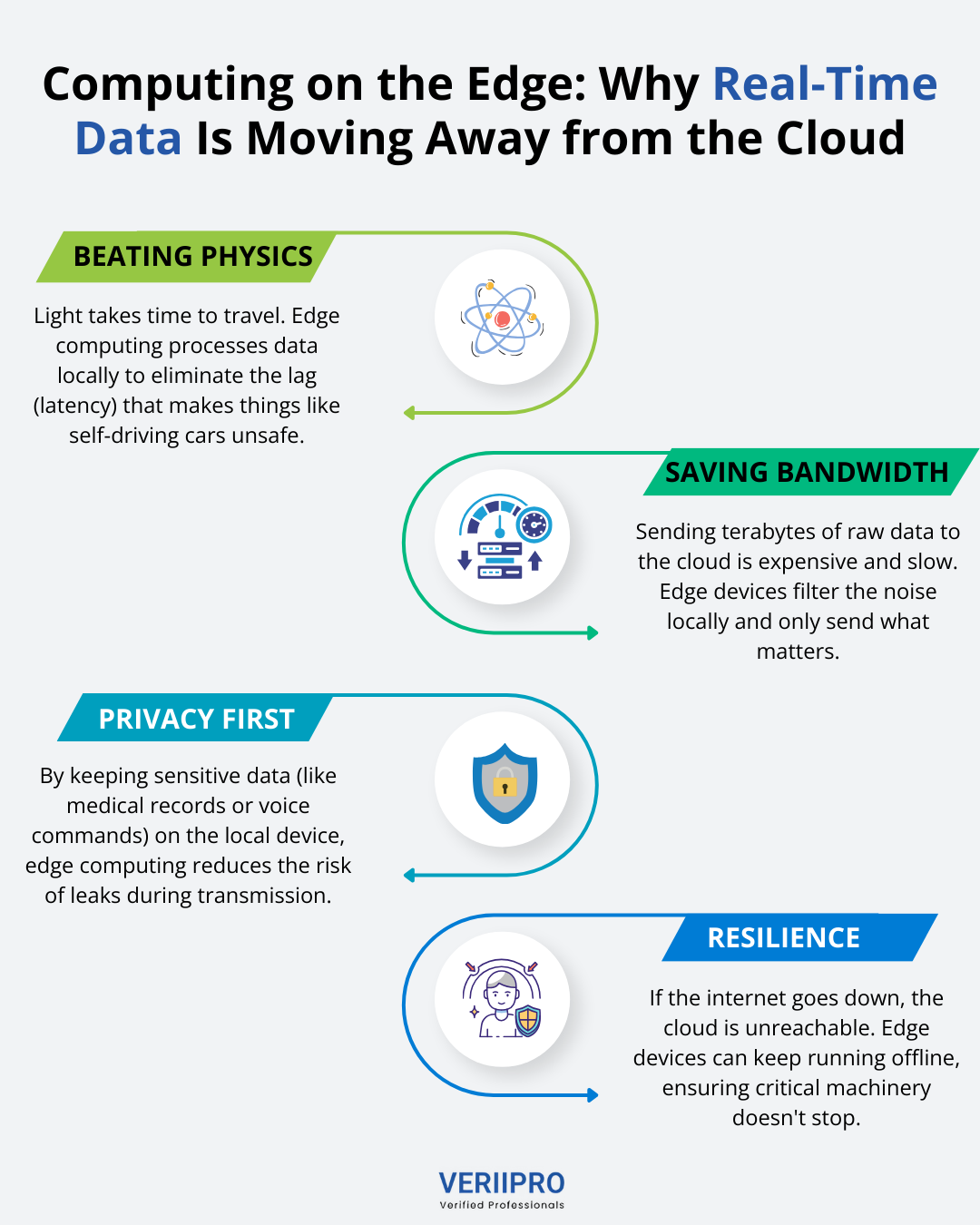 Computing on the Edge: Why Real-Time Data Is Moving Away from the Cloud

BEATING PHYSICS

Light takes time to travel. Edge computing processes data locally to eliminate the lag (latency) that makes things like self-driving cars unsafe.

SAVING BANDWIDTH

Sending terabytes of raw data to the cloud is expensive and slow. Edge devices filter the noise locally and only send what matters.

PRIVACY FIRST

By keeping sensitive data (like medical records or voice commands) on the local device, edge computing reduces the risk of leaks during transmission.

RESILIENCE

If the internet goes down, the cloud is unreachable. Edge devices can keep running offline, ensuring critical machinery doesn't stop.

VERIIPRO
Verified Professionals