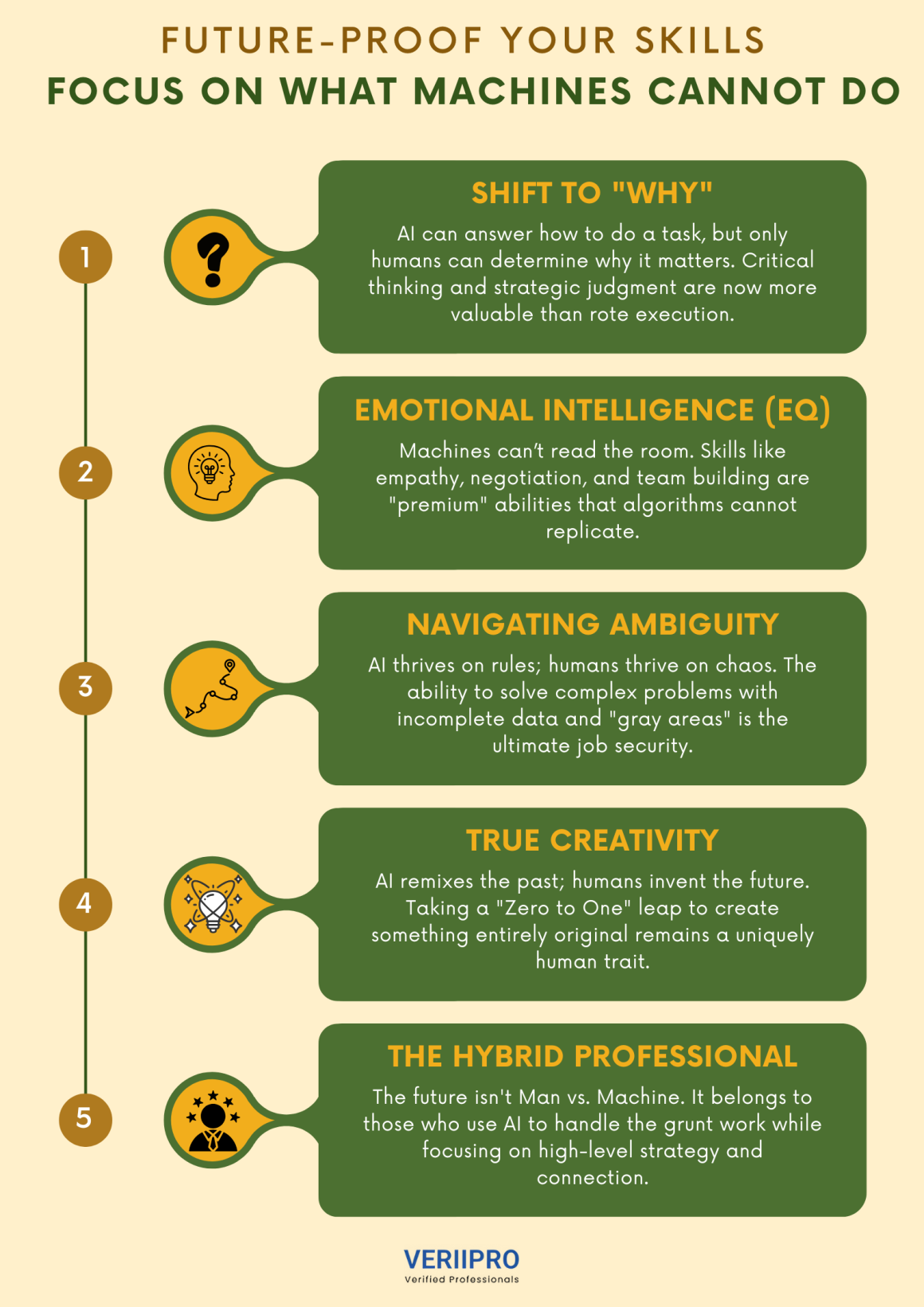 FUTURE-PROOF YOUR SKILLS
FOCUS ON WHAT MACHINES CANNOT DO

1

SHIFT TO "WHY"

AI can answer how to do a task, but only humans can determine why it matters. Critical thinking and strategic judgment are now more valuable than rote execution.

2

EMOTIONAL INTELLIGENCE (EQ)

Machines can't read the room. Skills like empathy, negotiation, and team building are "premium" abilities that algorithms cannot replicate.

3

NAVIGATING AMBIGUITY

AI thrives on rules; humans thrive on chaos. The ability to solve complex problems with incomplete data and "gray areas" is the ultimate job security.

4

TRUE CREATIVITY

AI remixes the past; humans invent the future. Taking a "Zero to One" leap to create something entirely original remains a uniquely human trait.

5

THE HYBRID PROFESSIONAL

The future isn't Man vs. Machine. It belongs to those who use AI to handle the grunt work while focusing on high-level strategy and connection.

VERIIPRO
Verified Professionals