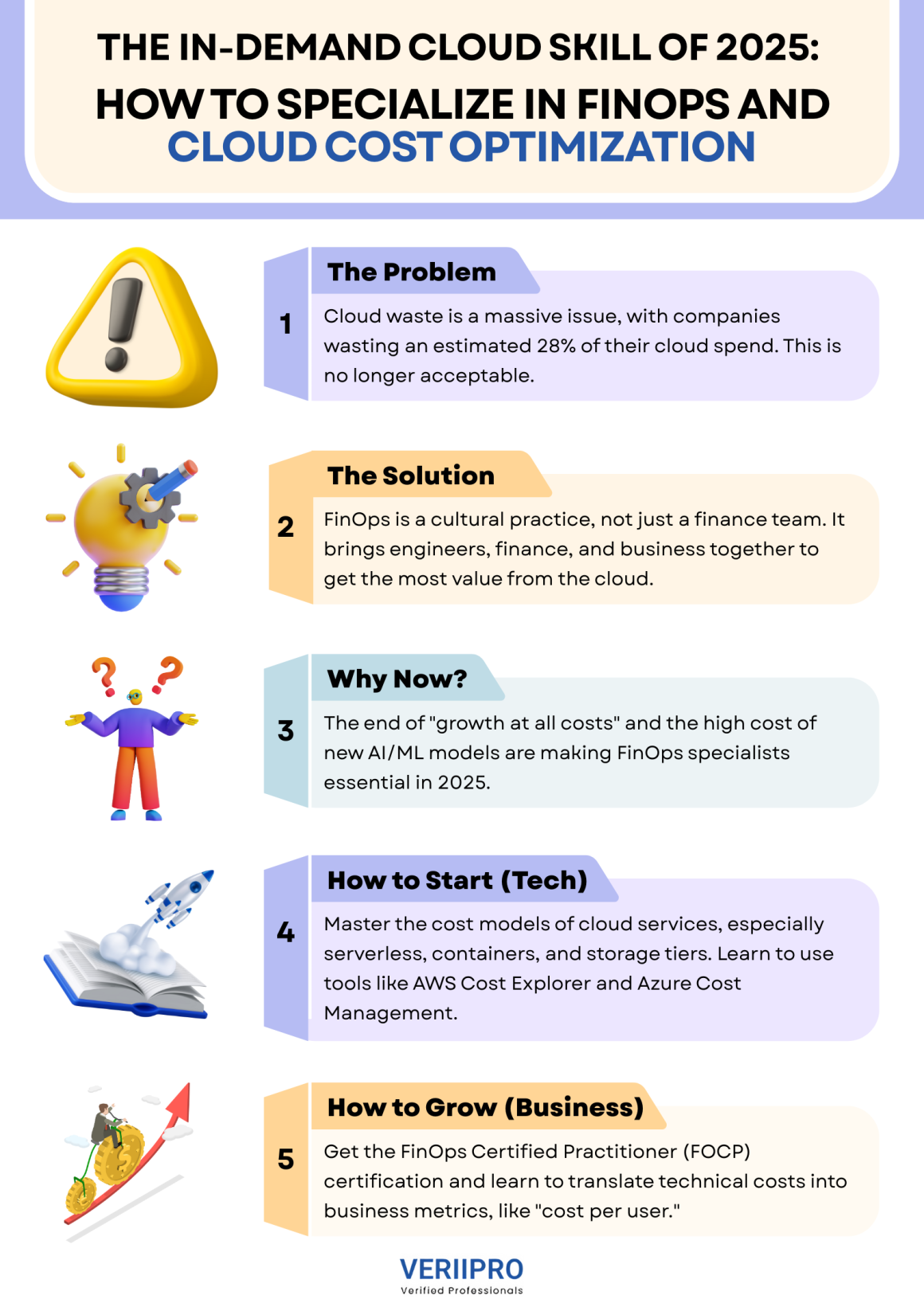 THE IN-DEMAND CLOUD SKILL OF 2025: HOW TO SPECIALIZE IN FINOPS AND CLOUD COST OPTIMIZATION

1

The Problem

Cloud waste is a massive issue, with companies wasting an estimated 28% of their cloud spend. This is no longer acceptable.

2

The Solution

FinOps is a cultural practice, not just a finance team. It brings engineers, finance, and business together to get the most value from the cloud.

3

Why Now?

The end of "growth at all costs" and the high cost of new AI/ML models are making FinOps specialists essential in 2025.

4

How to Start (Tech)

Master the cost models of cloud services, especially serverless, containers, and storage tiers. Learn to use tools like AWS Cost Explorer and Azure Cost Management.

5

How to Grow (Business)

Get the FinOps Certified Practitioner (FOCP) certification and learn to translate technical costs into business metrics, like "cost per user."

VERIIPRO
Verified Professionals