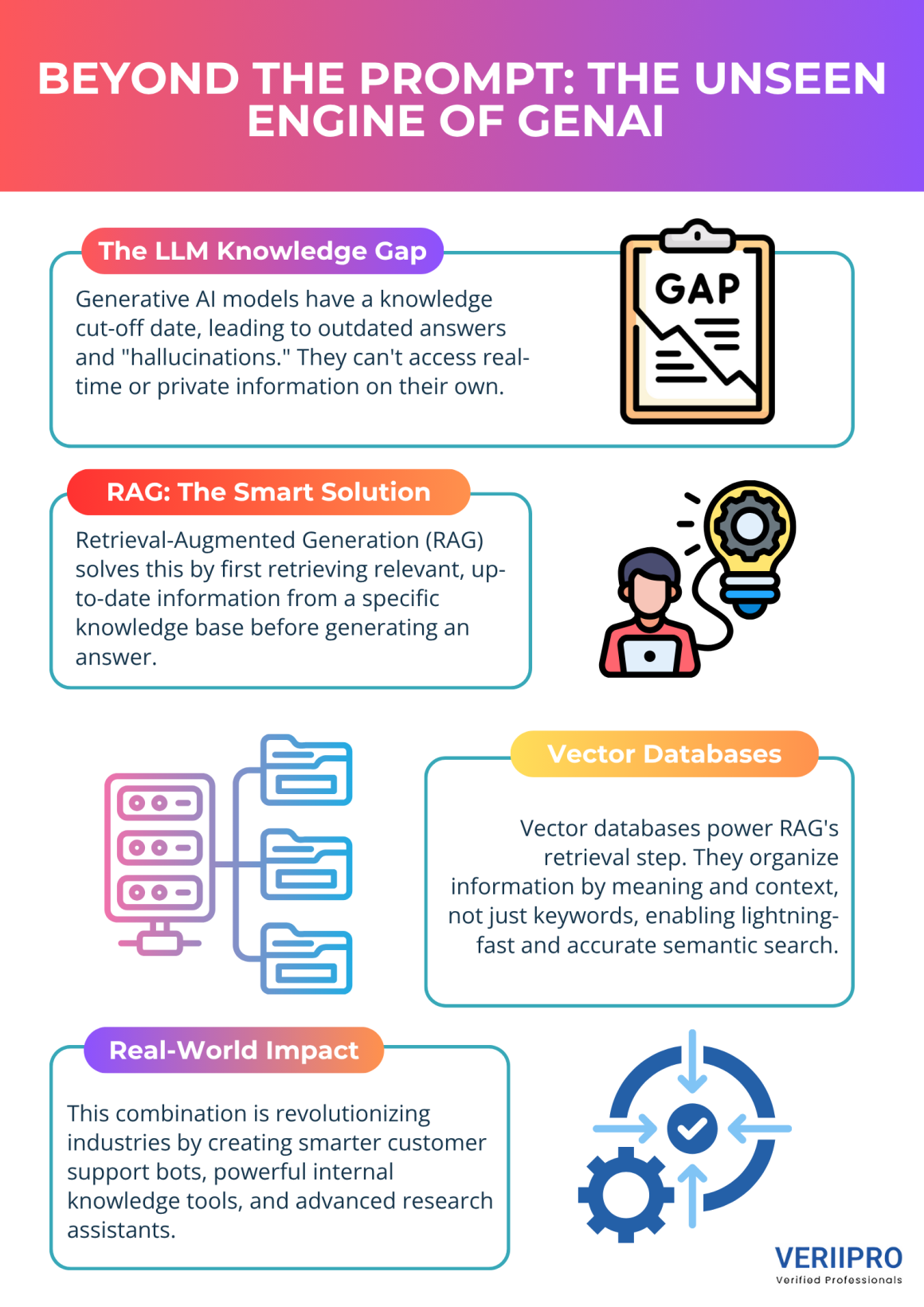 BEYOND THE PROMPT: THE UNSEEN ENGINE OF GENAI

The LLM Knowledge Gap

Generative AI models have a knowledge cut-off date, leading to outdated answers and "hallucinations." They can't access real-time or private information on their own.

GAP

RAG: The Smart Solution

Retrieval-Augmented Generation (RAG) solves this by first retrieving relevant, up-to-date information from a specific knowledge base before generating an answer.

Vector Databases

Vector databases power RAG's retrieval step. They organize information by meaning and context, not just keywords, enabling lightning-fast and accurate semantic search.

Real-World Impact

This combination is revolutionizing industries by creating smarter customer support bots, powerful internal knowledge tools, and advanced research assistants.

VERIIPRO
Verified Professionals