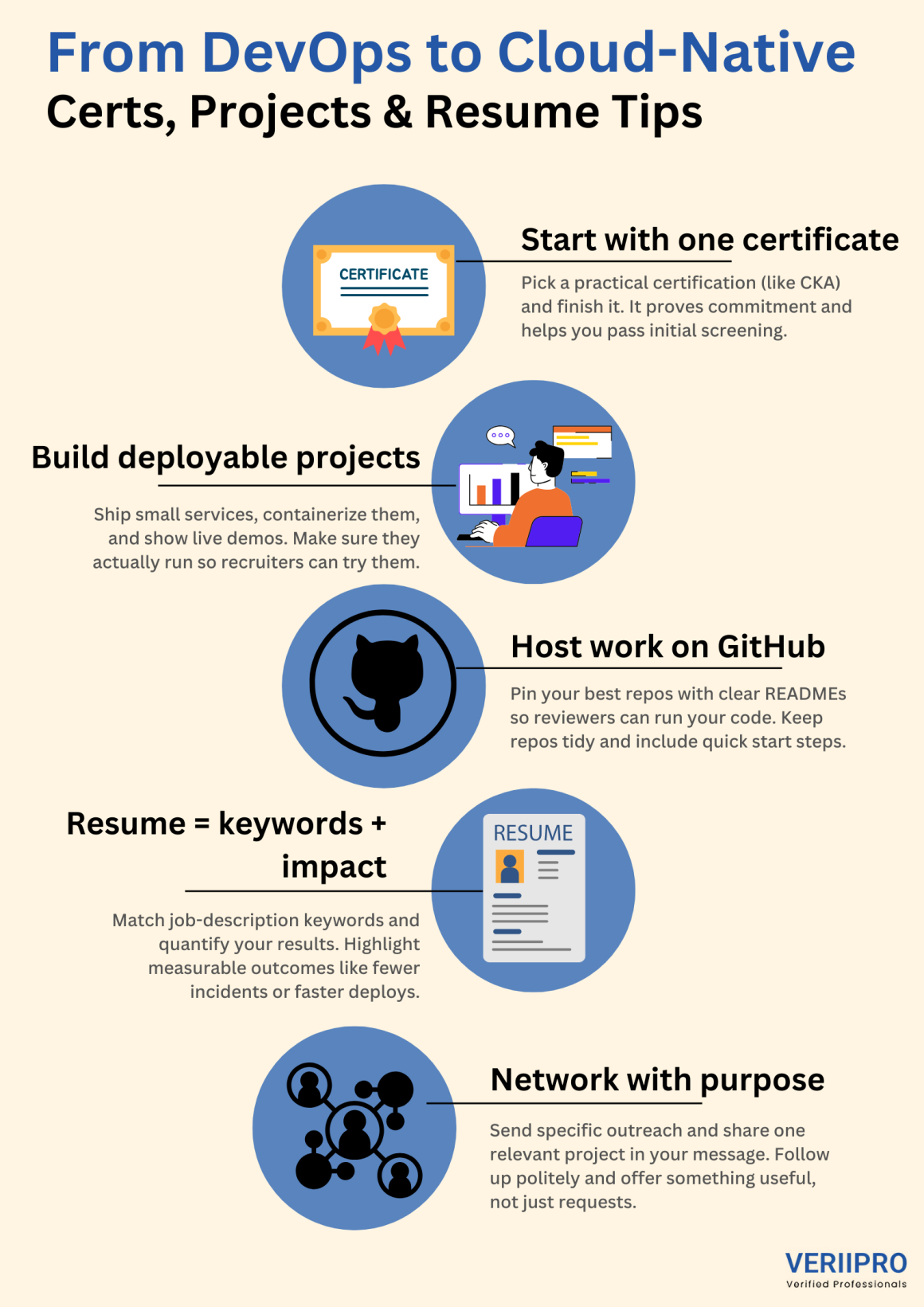 From DevOps to Cloud-Native
Certs, Projects & Resume Tips

CERTIFICATE

Start with one certificate

Pick a practical certification (like CKA) and finish it. It proves commitment and helps you pass initial screening.

Build deployable projects

Ship small services, containerize them, and show live demos. Make sure they actually run so recruiters can try them.

Host work on GitHub

Pin your best repos with clear READMEs so reviewers can run your code. Keep repos tidy and include quick start steps.

Resume = keywords + impact

RESUME

Match job-description keywords and quantify your results. Highlight measurable outcomes like fewer incidents or faster deploys.

Network with purpose

Send specific outreach and share one relevant project in your message. Follow up politely and offer something useful, not just requests.

VERIIPRO
Verified Professionals