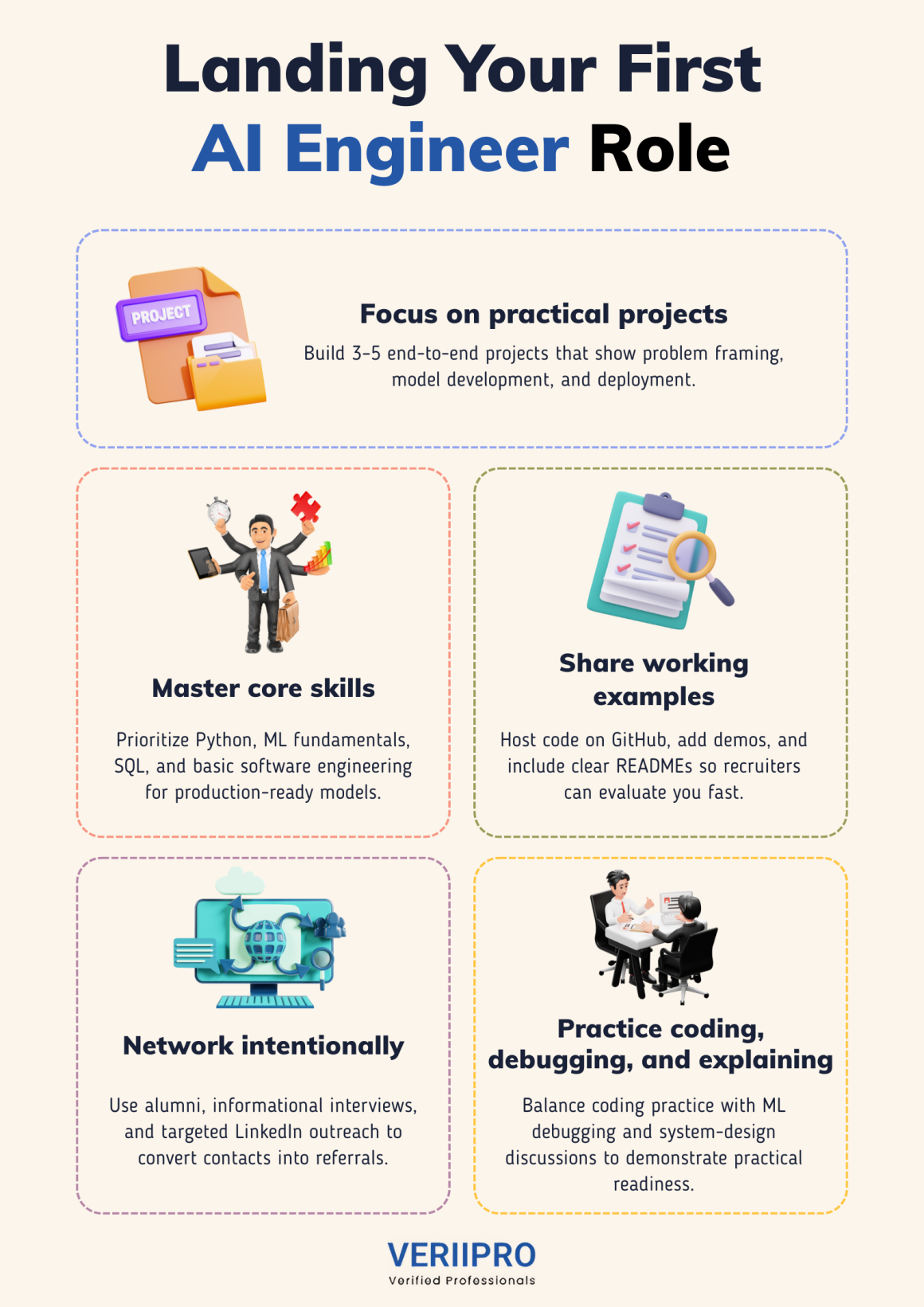 Landing Your First AI Engineer Role

PROJECT

Focus on practical projects

Build 3-5 end-to-end projects that show problem framing, model development, and deployment.

Master core skills

Prioritize Python, ML fundamentals, SQL, and basic software engineering for production-ready models.

Share working examples

Host code on GitHub, add demos, and include clear READMEs so recruiters can evaluate you fast.

Network intentionally

Use alumni, informational interviews, and targeted LinkedIn outreach to convert contacts into referrals.

Practice coding, debugging, and explaining

Balance coding practice with ML debugging and system-design discussions to demonstrate practical readiness.

VERIIPRO
Verified Professionals