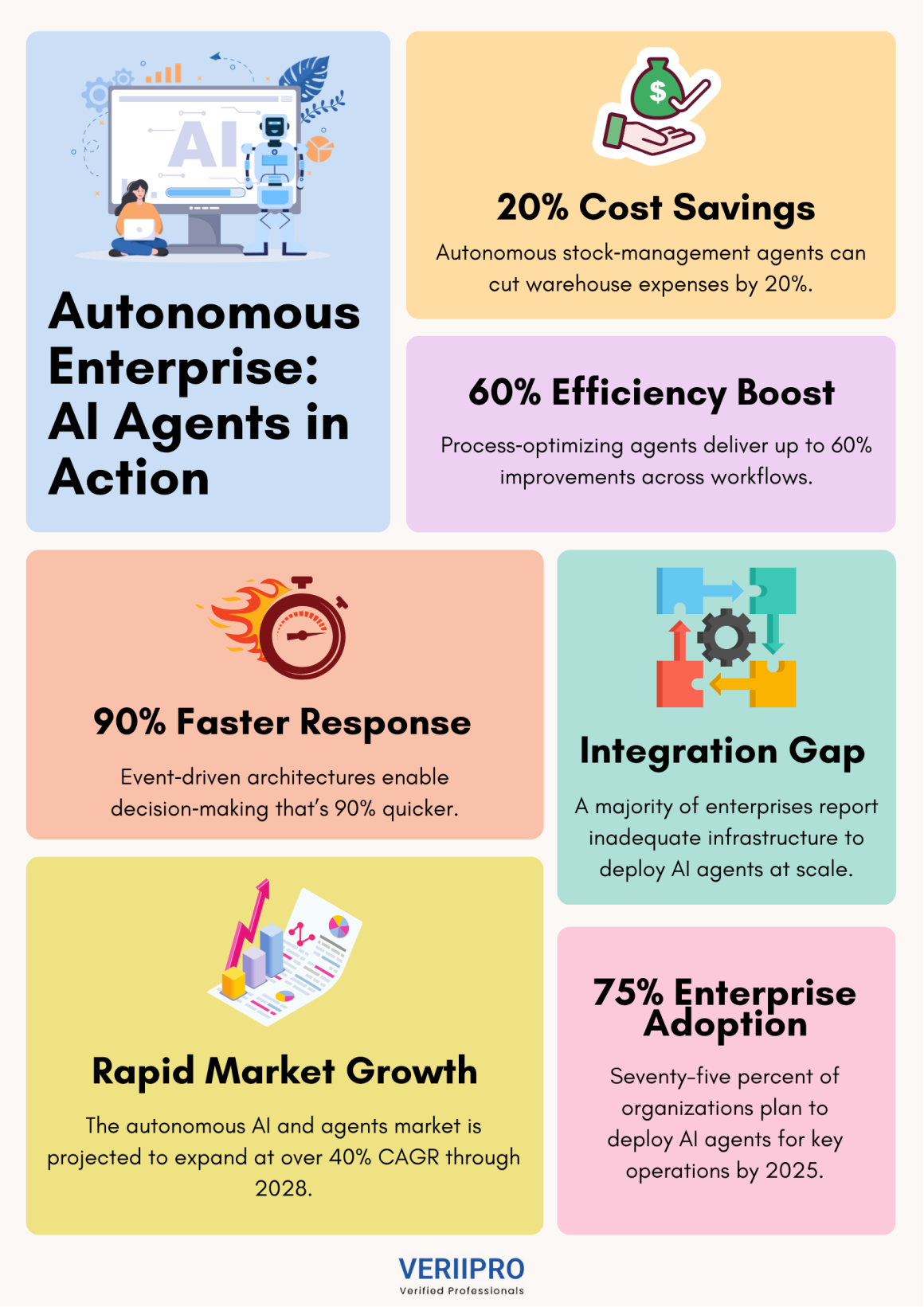 AI

Autonomous Enterprise: AI Agents in Action

$

20% Cost Savings

Autonomous stock-management agents can cut warehouse expenses by 20%.

60% Efficiency Boost

Process-optimizing agents deliver up to 60% improvements across workflows.

90% Faster Response

Event-driven architectures enable decision-making that's 90% quicker.

Integration Gap

A majority of enterprises report inadequate infrastructure to deploy AI agents at scale.

Rapid Market Growth

The autonomous AI and agents market is projected to expand at over 40% CAGR through 2028.

75% Enterprise Adoption

Seventy-five percent of organizations plan to deploy AI agents for key operations by 2025.

VERIIPRO
Verified Professionals