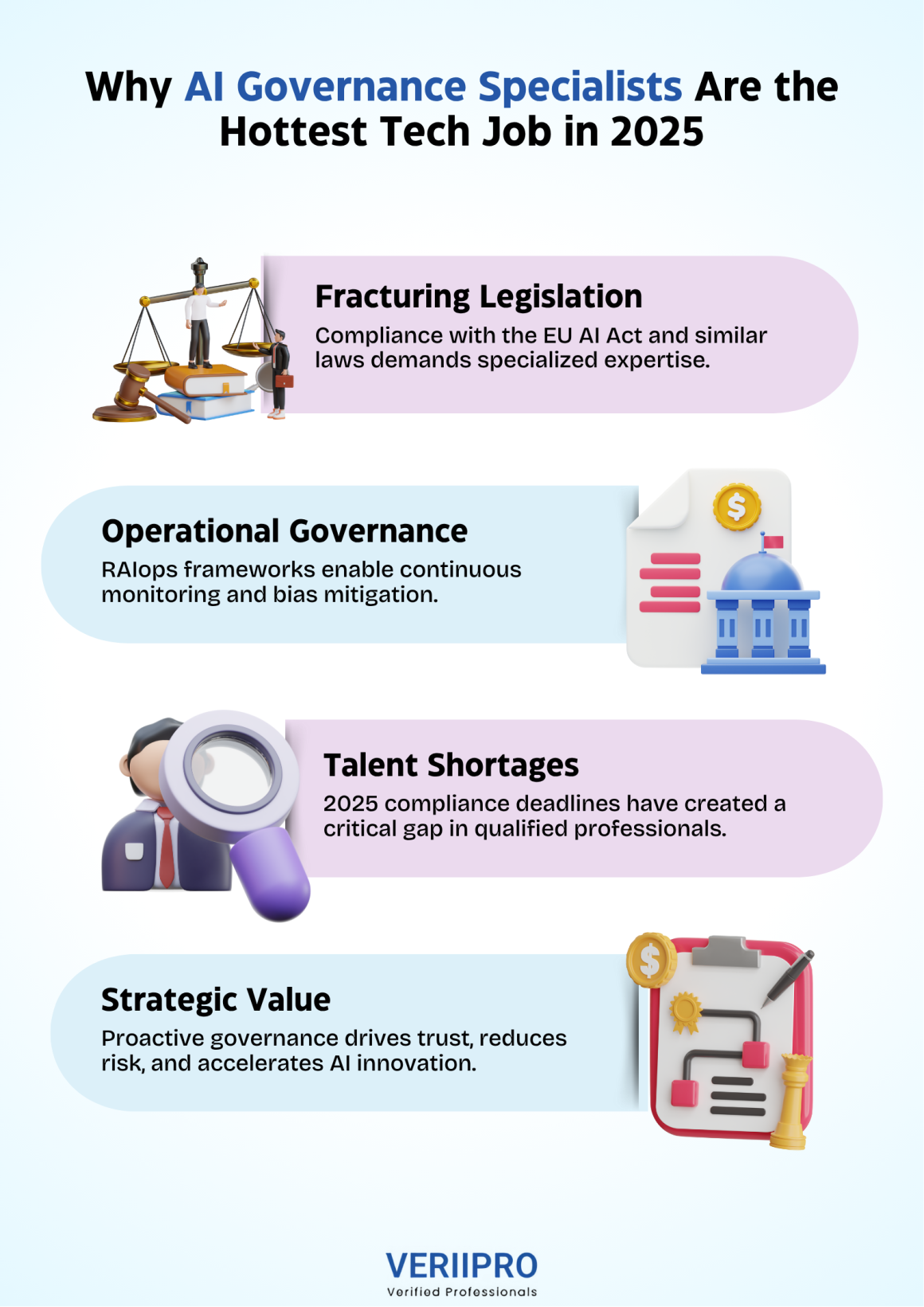 Why AI Governance Specialists Are the Hottest Tech Job in 2025

Fracturing Legislation
Compliance with the EU AI Act and similar laws demands specialized expertise.

Operational Governance
RAIops frameworks enable continuous monitoring and bias mitigation.

$

Talent Shortages
2025 compliance deadlines have created a critical gap in qualified professionals.

Strategic Value
Proactive governance drives trust, reduces risk, and accelerates AI innovation.

$

VERIIPRO
Verified Professionals