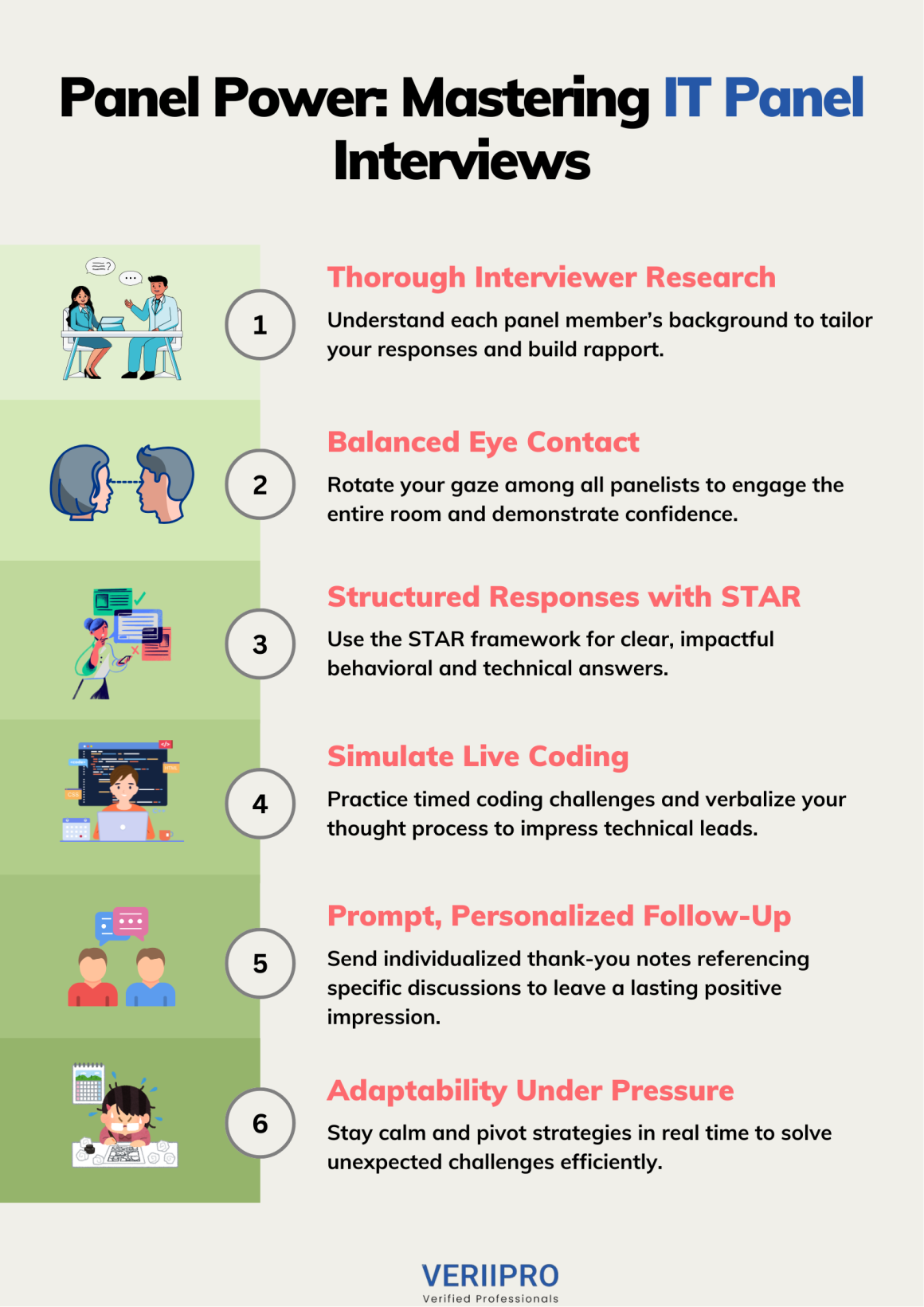 Panel Power: Mastering IT Panel Interviews

1

Thorough Interviewer Research

Understand each panel member's background to tailor your responses and build rapport.

2

Balanced Eye Contact

Rotate your gaze among all panelists to engage the entire room and demonstrate confidence.

3

Structured Responses with STAR

Use the STAR framework for clear, impactful behavioral and technical answers.

4

Simulate Live Coding

Practice timed coding challenges and verbalize your thought process to impress technical leads.

5

Prompt, Personalized Follow-Up

Send individualized thank-you notes referencing specific discussions to leave a lasting positive impression.

6

Adaptability Under Pressure

Stay calm and pivot strategies in real time to solve unexpected challenges efficiently.

VERIIPRO
Verified Professionals