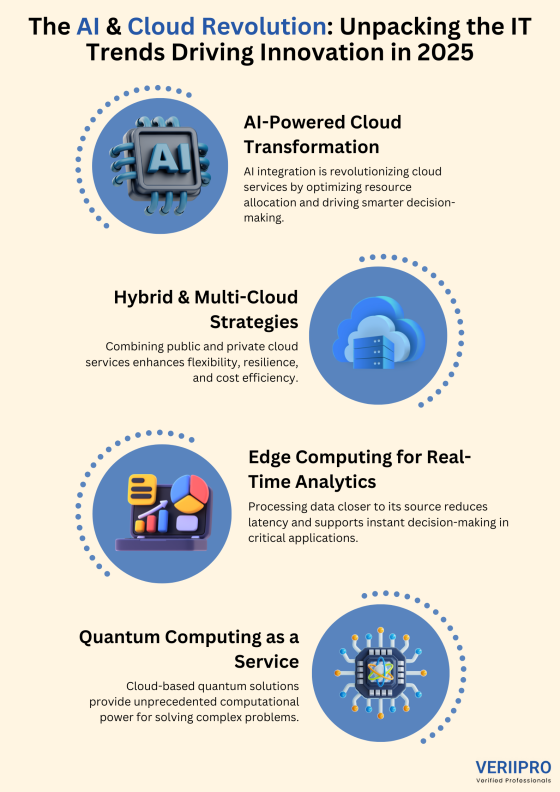 The AI & Cloud Revolution: Unpacking the IT Trends Driving Innovation in 2025

AI

AI-Powered Cloud Transformation

AI integration is revolutionizing cloud services by optimizing resource allocation and driving smarter decision-making.

Hybrid & Multi-Cloud Strategies

Combining public and private cloud services enhances flexibility, resilience, and cost efficiency.

Edge Computing for Real-Time Analytics

Processing data closer to its source reduces latency and supports instant decision-making in critical applications.

Quantum Computing as a Service

Cloud-based quantum solutions provide unprecedented computational power for solving complex problems.

VERIIPRO
Verified Professionals